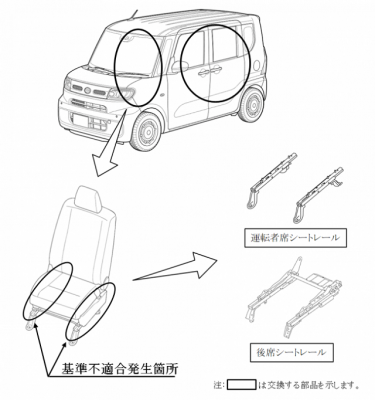 運転者席シートレール

後席シートレール

基準不適合発生箇所

注: は交換する部品を示します。